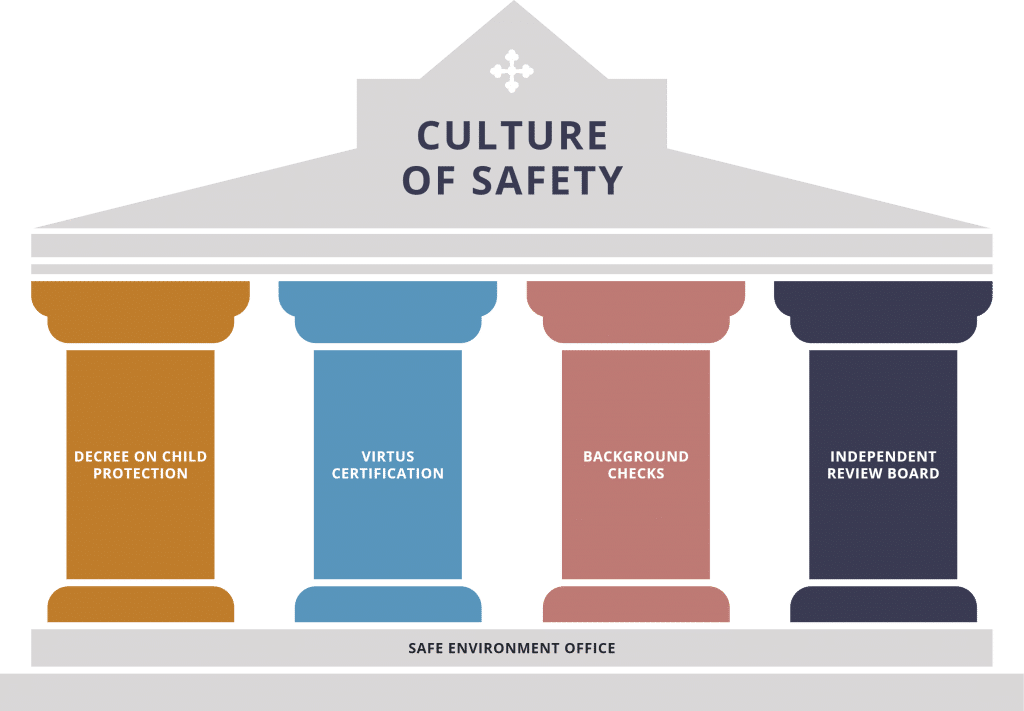 CULTURE OF SAFETY

DECREE ON CHILD PROTECTION

VIRTUS CERTIFICATION

BACKGROUND CHECKS

INDEPENDENT REVIEW BOARD

SAFE ENVIRONMENT OFFICE